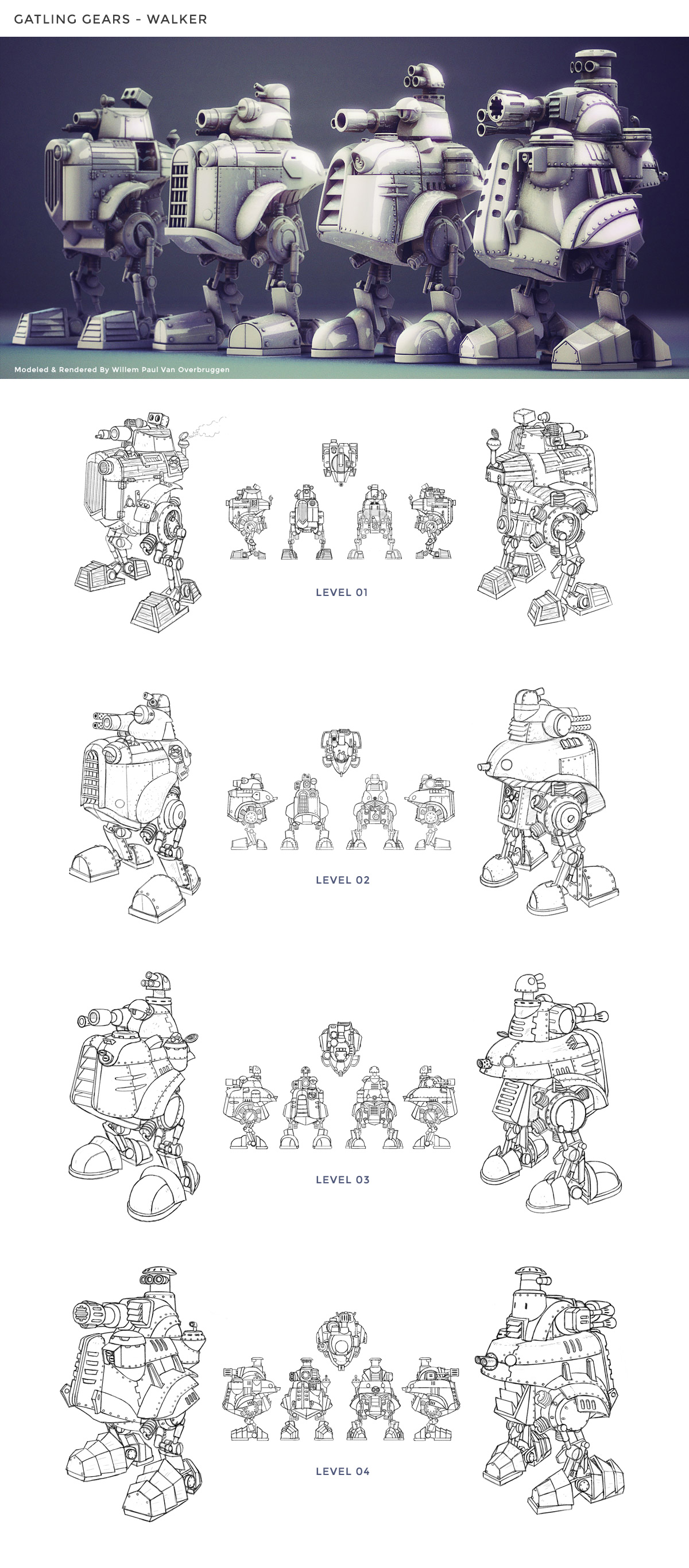 GATLING GEARS - WALKER

Modeled & Rendered By Willem Paul Van Overbruggen

LEVEL 01

LEVEL 02

LEVEL 03

LEVEL 04